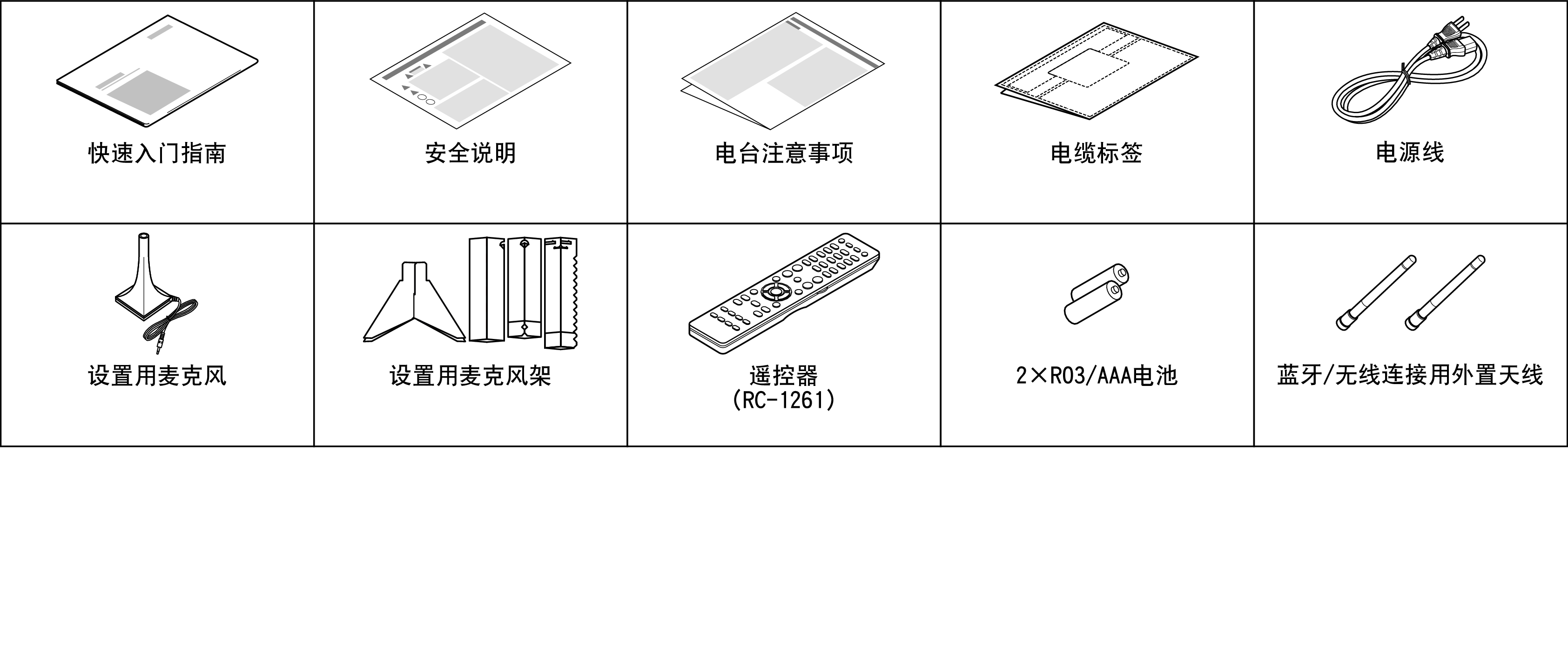 | 快速入门指南 | 安全说明 | 电台注意事项 | 电缆标签 | 电源线 |
|---|---|---|---|---|
| 设置用麦克风 | 设置用麦克风架 | 遥控器 (RC-1261) | 2×R03/AAA电池 | 蓝牙/无线连接用外置天线 |